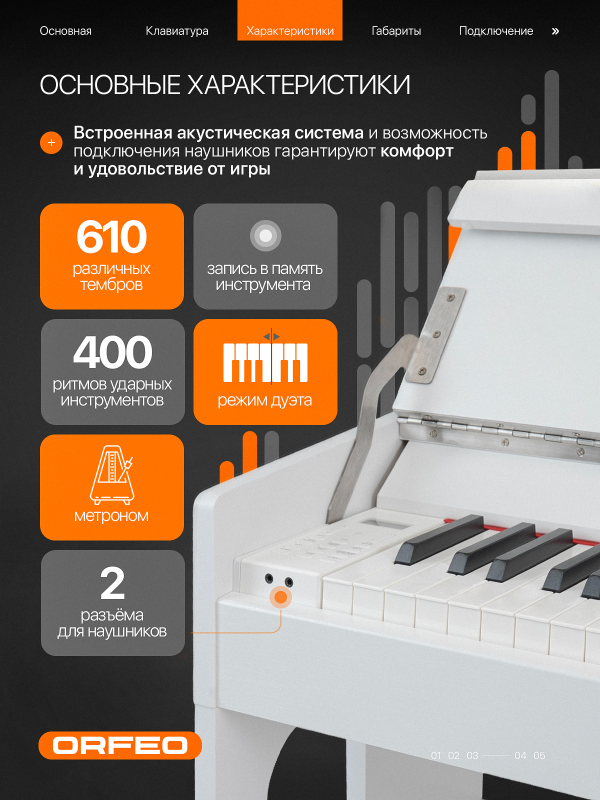 Основная Клавиатура Характеристики Габариты Подключение »

ОСНОВНЫЕ ХАРАКТЕРИСТИКИ

+ Встроенная акустическая система и возможность подключения наушников гарантируют комфорт и удовольствие от игры

610
различных тембров

запись в память инструмента

400
ритмов ударных инструментов

режим дуэта

метроном

2
разъёма для наушников

ORFEO

01 02 03 04 05